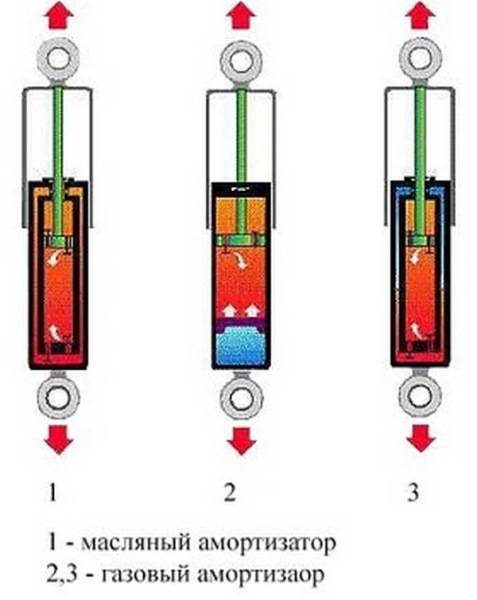 1

2

3

1 - масляный амортизатор
2,3 - газовый амортизаор