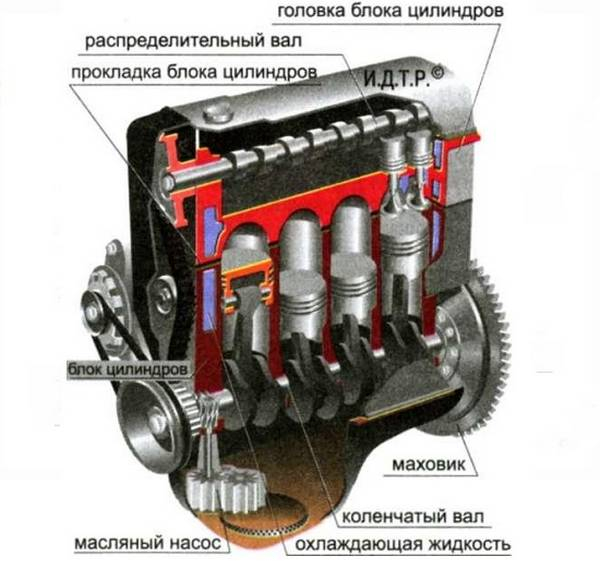 головка блока цилиндров
распределительный вал
прокладка блока цилиндров
И.Д.Т.Р.©
блок цилиндров
маховик
коленчатый вал
масляный насос
охлаждающая жидкость