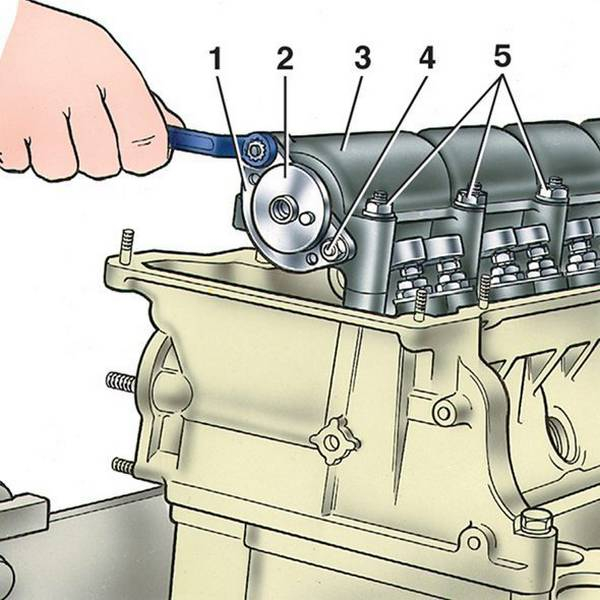 1 2 3 4 5