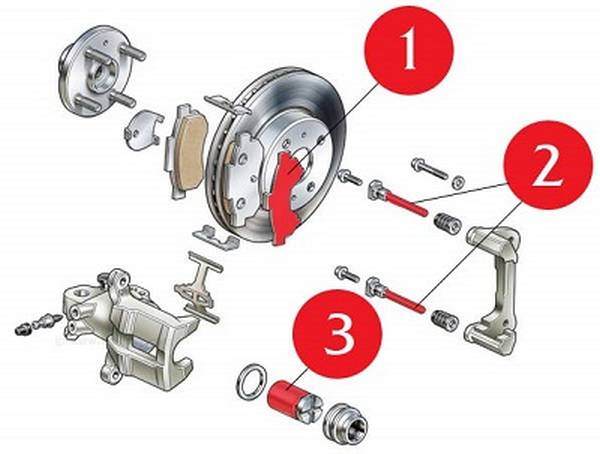 1
2
3