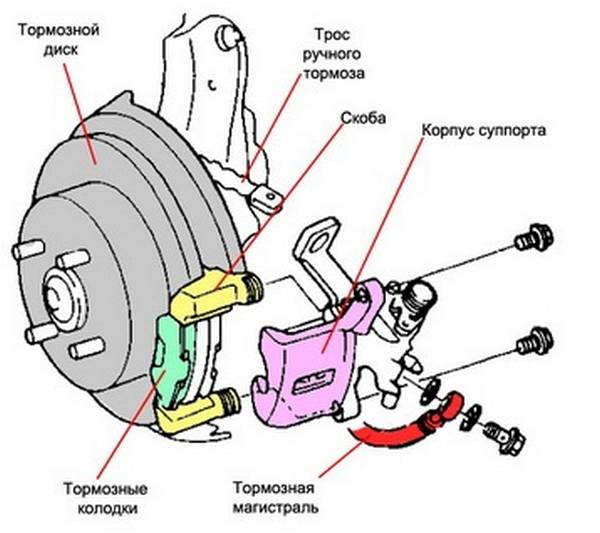 Тормозной диск

Трос ручного тормоза

Скоба

Корпус суппорта

Тормозные колодки

Тормозная магистраль