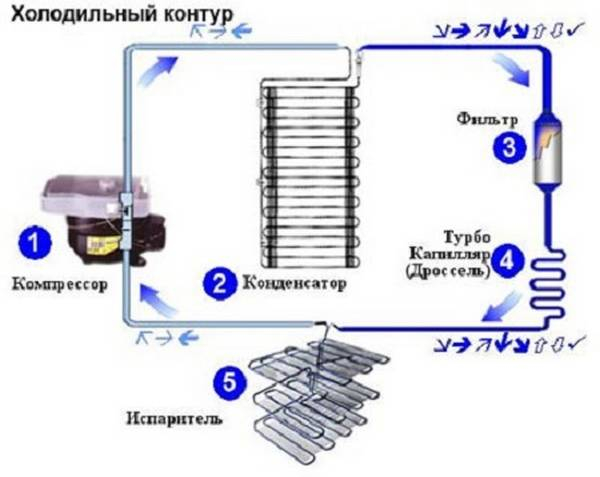 Холодильный контур

Фильтр

3

1

Компрессор

2 Конденсатор

Турбо Капилляр (Дроссель)

4

5

Испаритель