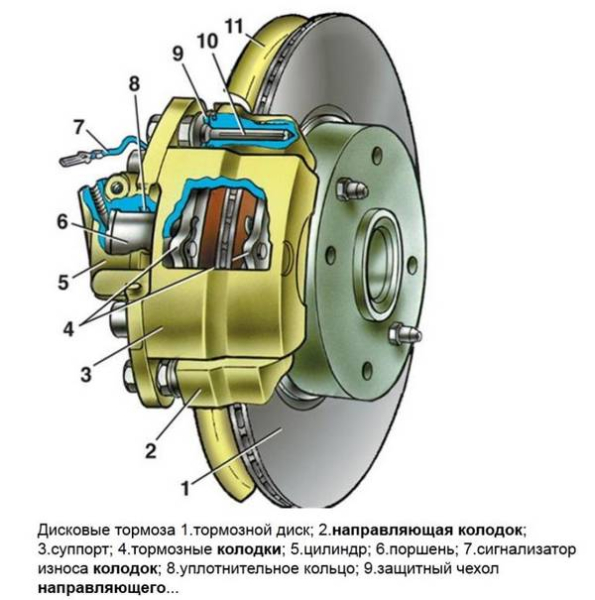 11
10
9
8
7
6
5
4
3
2
1

Дисковые тормоза 1.тормозной диск; 2.направляющая колодок; 3.суппорт; 4.тормозные колодки; 5.цилиндр; 6.поршень; 7.сигнализатор износа колодок; 8.уплотнительное кольцо; 9.защитный чехол направляющего...