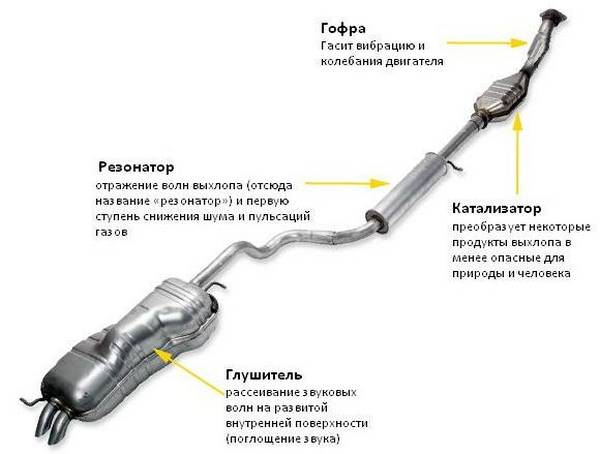 Гофра
Гасит вибрацию и колебания двигателя

Резонатор
отражение волн выхлопа (отсюда название «резонатор») и первую ступень снижения шума и пульсаций газов

Катализатор
преобразует некоторые продукты выхлопа в менее опасные для природы и человека

Глушитель
рассеивание звуковых волн на развитой внутренней поверхности (поглощение звука)