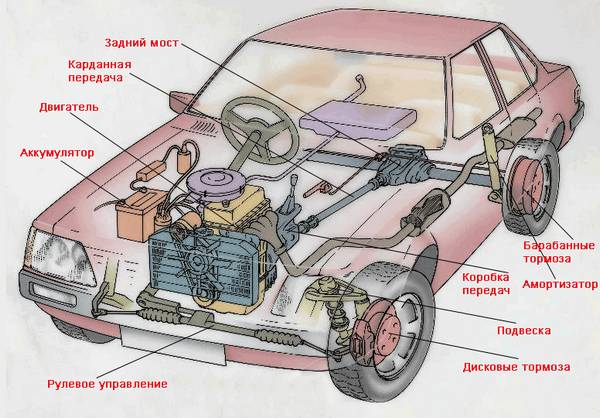 Задний мост

Карданная передача

Двигатель

Аккумулятор

Барабанные тормоза

Коробка передач

Амортизатор

Подвеска

Дисковые тормоза

Рулевое управление