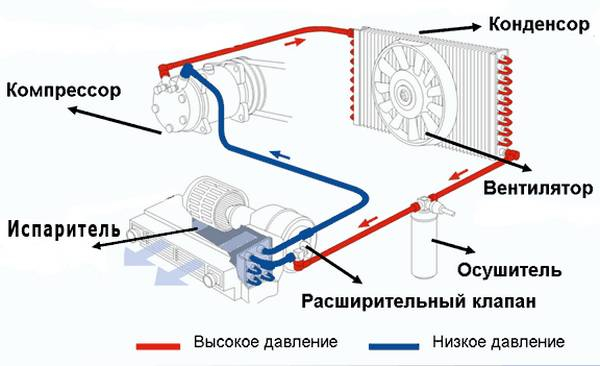 Конденсор

Компрессор

Вентилятор

Испаритель

Осушитель

Расширительный клапан

Высокое давление

Низкое давление