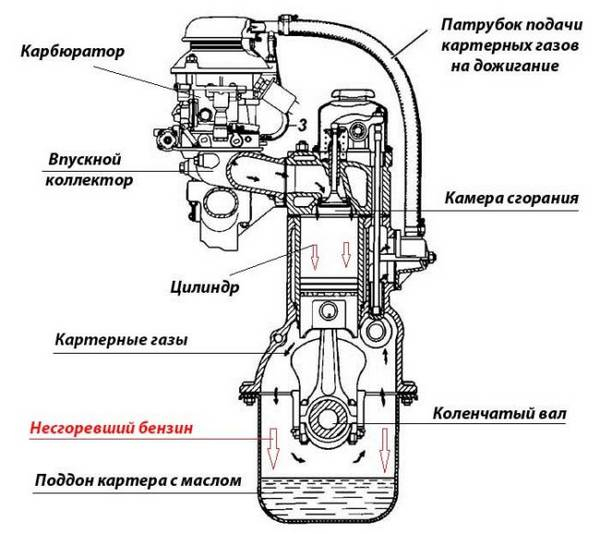 Карбюратор

Патрубок подачи картерных газов на дожигание

3

Впускной коллектор

Камера сгорания

Цилиндр

Картерные газы

Коленчатый вал

Несгоревший бензин

Поддон картера с маслом