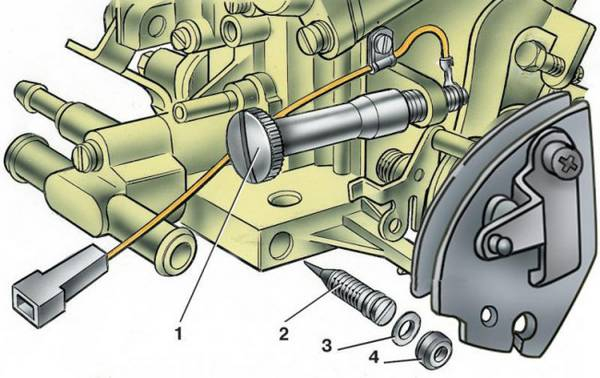 1
2
3
4