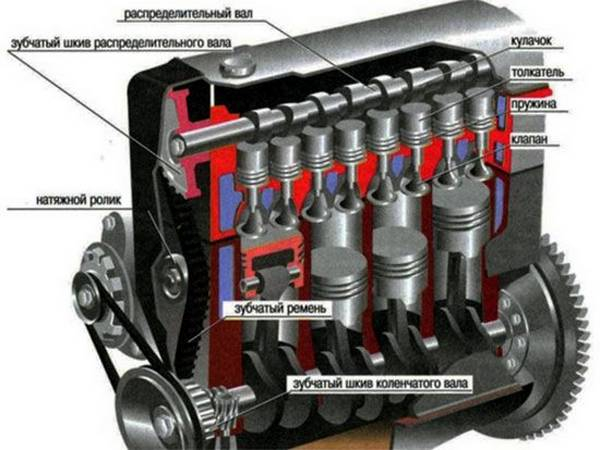 распределительный вал
зубчатый шкив распределительного вала
кулачок
толкатель
пружина
клапан
натяжной ролик
зубчатый ремень
зубчатый шкив коленчатого вала