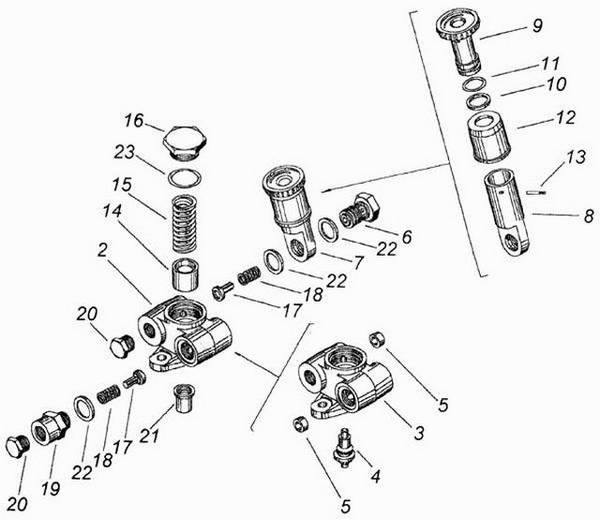 9
11
10
12
13
8
16
23
15
14
2
6
22
7
22
18
17
20
5
3
4
5
21
17
18
22
19
20