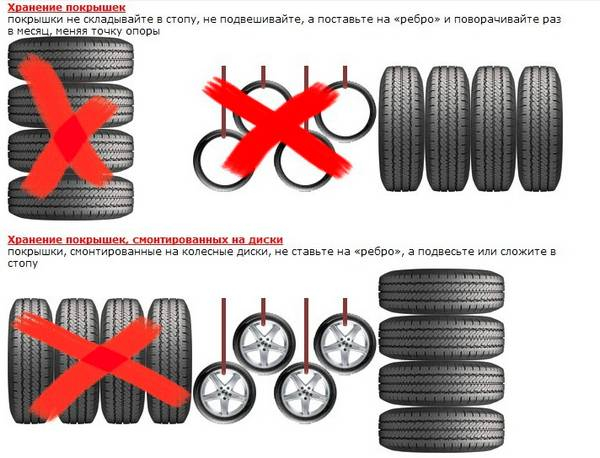 Хранение покрышек
покрышки не складывайте в стопу, не подвешивайте, а поставьте на «ребро» и поворачивайте раз в месяц, меняя точку опоры

Хранение покрышек, смонтированных на диски
покрышки, смонтированные на колесные диски, не ставьте на «ребро», а подвесьте или сложите в стопу